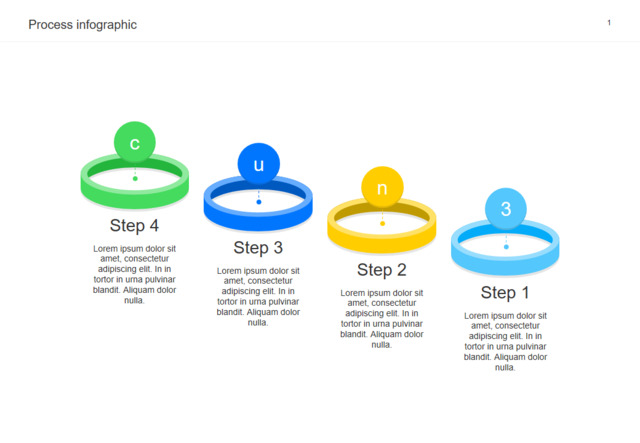 Process infographic

1

c

Step 4

Lorem ipsum dolor sit amet, consectetur adipiscing elit. In in tortor in urna pulvinar blandit. Aliquam dolor nulla.

u

Step 3

Lorem ipsum dolor sit amet, consectetur adipiscing elit. In in tortor in urna pulvinar blandit. Aliquam dolor nulla.

n

Step 2

Lorem ipsum dolor sit amet, consectetur adipiscing elit. In in tortor in urna pulvinar blandit. Aliquam dolor nulla.

3

Step 1

Lorem ipsum dolor sit amet, consectetur adipiscing elit. In in tortor in urna pulvinar blandit. Aliquam dolor nulla.