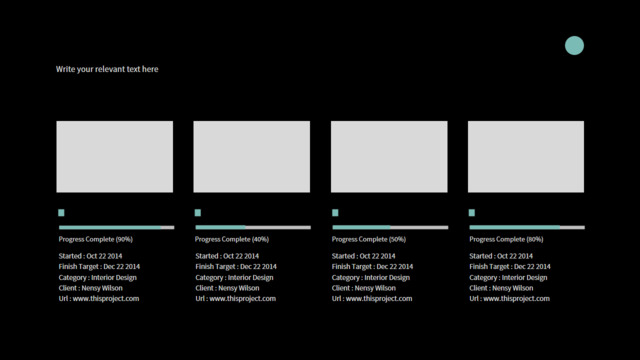 Write your relevant text here

Progress Complete (90%)

Started : Oct 22 2014
Finish Target : Dec 22 2014
Category : Interior Design
Client : Nensy Wilson
Url : www.thisproject.com

Progress Complete (40%)

Started : Oct 22 2014
Finish Target : Dec 22 2014
Category : Interior Design
Client : Nensy Wilson
Url : www.thisproject.com

Progress Complete (50%)

Started : Oct 22 2014
Finish Target : Dec 22 2014
Category : Interior Design
Client : Nensy Wilson
Url : www.thisproject.com

Progress Complete (80%)

Started : Oct 22 2014
Finish Target : Dec 22 2014
Category : Interior Design
Client : Nensy Wilson
Url : www.thisproject.com