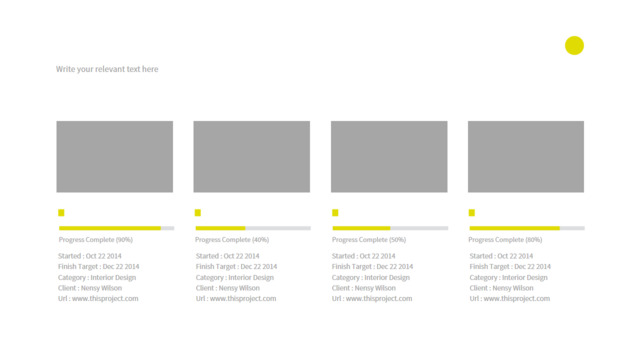 Write your relevant text here

Progress Complete (90%)

Started : Oct 22 2014
Finish Target : Dec 22 2014
Category : Interior Design
Client : Nensy Wilson
Url : www.thisproject.com

Progress Complete (40%)

Started : Oct 22 2014
Finish Target : Dec 22 2014
Category : Interior Design
Client : Nensy Wilson
Url : www.thisproject.com

Progress Complete (50%)

Started : Oct 22 2014
Finish Target : Dec 22 2014
Category : Interior Design
Client : Nensy Wilson
Url : www.thisproject.com

Progress Complete (80%)

Started : Oct 22 2014
Finish Target : Dec 22 2014
Category : Interior Design
Client : Nensy Wilson
Url : www.thisproject.com