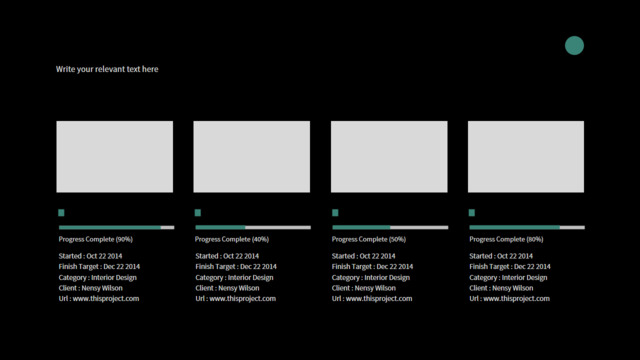 Write your relevant text here

Progress Complete (90%)

Started : Oct 22 2014
Finish Target : Dec 22 2014
Category : Interior Design
Client : Nensy Wilson
Url : www.thisproject.com

Progress Complete (40%)

Started : Oct 22 2014
Finish Target : Dec 22 2014
Category : Interior Design
Client : Nensy Wilson
Url : www.thisproject.com

Progress Complete (50%)

Started : Oct 22 2014
Finish Target : Dec 22 2014
Category : Interior Design
Client : Nensy Wilson
Url : www.thisproject.com

Progress Complete (80%)

Started : Oct 22 2014
Finish Target : Dec 22 2014
Category : Interior Design
Client : Nensy Wilson
Url : www.thisproject.com