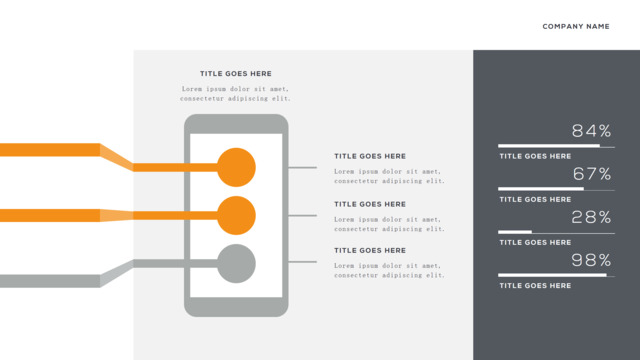 COMPANY NAME

TITLE GOES HERE

Lorem ipsum dolor sit amet, consectetur adipiscing elit.

TITLE GOES HERE

Lorem ipsum dolor sit amet, consectetur adipiscing elit.

TITLE GOES HERE

Lorem ipsum dolor sit amet, consectetur adipiscing elit.

TITLE GOES HERE

Lorem ipsum dolor sit amet, consectetur adipiscing elit.

84%

TITLE GOES HERE

67%

TITLE GOES HERE

28%

TITLE GOES HERE

98%

TITLE GOES HERE