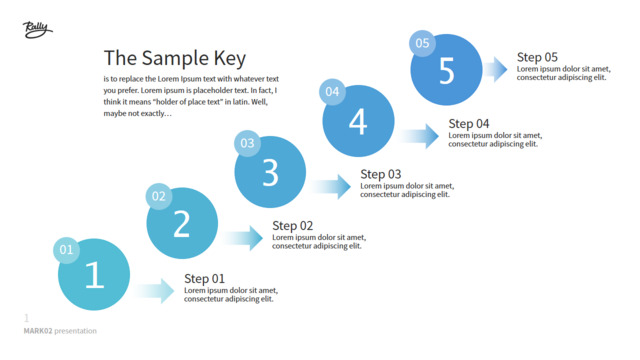 Rally

The Sample Key

is to replace the Lorem Ipsum text with whatever text you prefer. Lorem ipsum is placeholder text. In fact, I think it means "holder of place text" in latin. Well, maybe not exactly…

05
5
Step 05
Lorem ipsum dolor sit amet, consectetur adipiscing elit.

04
4
Step 04
Lorem ipsum dolor sit amet, consectetur adipiscing elit.

03
3
Step 03
Lorem ipsum dolor sit amet, consectetur adipiscing elit.

02
2
Step 02
Lorem ipsum dolor sit amet, consectetur adipiscing elit.

01
1
Step 01
Lorem ipsum dolor sit amet, consectetur adipiscing elit.

1
MARK02 presentation