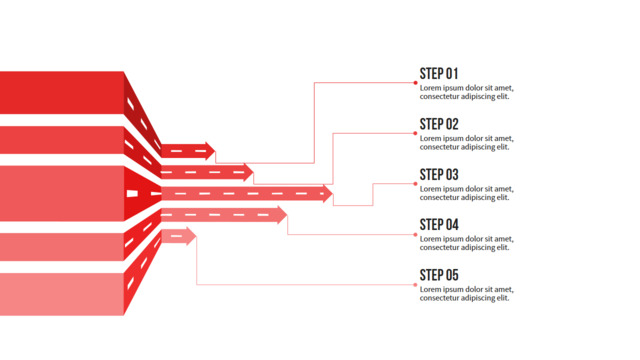 STEP 01
Lorem ipsum dolor sit amet, consectetur adipiscing elit.

STEP 02
Lorem ipsum dolor sit amet, consectetur adipiscing elit.

STEP 03
Lorem ipsum dolor sit amet, consectetur adipiscing elit.

STEP 04
Lorem ipsum dolor sit amet, consectetur adipiscing elit.

STEP 05
Lorem ipsum dolor sit amet, consectetur adipiscing elit.