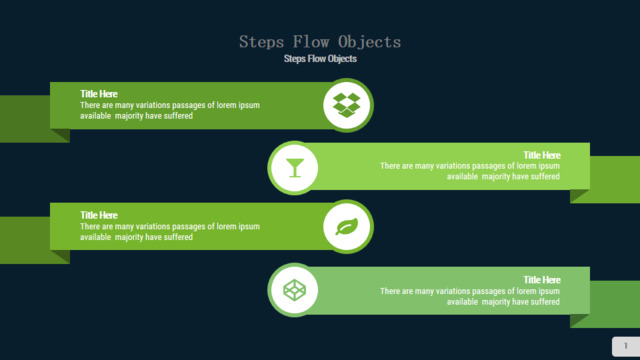 Steps Flow Objects

Steps Flow Objects

Title Here
There are many variations passages of lorem ipsum available majority have suffered

Title Here
There are many variations passages of lorem ipsum available majority have suffered

Title Here
There are many variations passages of lorem ipsum available majority have suffered

Title Here
There are many variations passages of lorem ipsum available majority have suffered

1