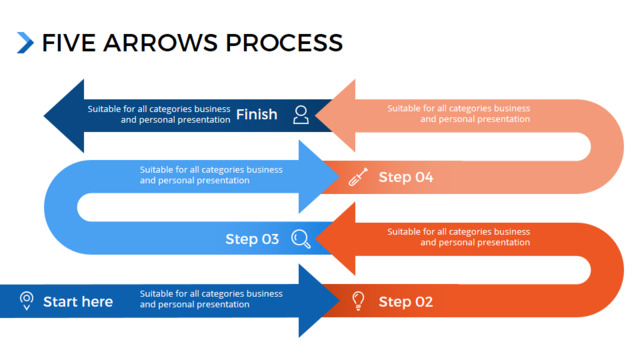 FIVE ARROWS PROCESS

Suitable for all categories business and personal presentation Finish

Suitable for all categories business and personal presentation

Suitable for all categories business and personal presentation

Step 04

Step 03

Suitable for all categories business and personal presentation

Start here

Suitable for all categories business and personal presentation

Step 02