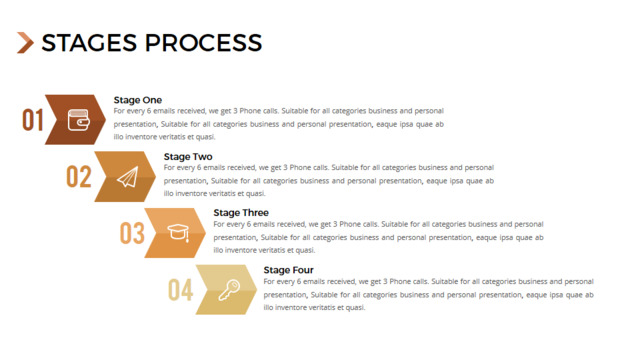 STAGES PROCESS

01

Stage One
For every 6 emails received, we get 3 Phone calls. Suitable for all categories business and personal presentation, Suitable for all categories business and personal presentation, eaque ipsa quae ab illo inventore veritatis et quasi.

02

Stage Two
For every 6 emails received, we get 3 Phone calls. Suitable for all categories business and personal presentation, Suitable for all categories business and personal presentation, eaque ipsa quae ab illo inventore veritatis et quasi.

03

Stage Three
For every 6 emails received, we get 3 Phone calls. Suitable for all categories business and personal presentation, Suitable for all categories business and personal presentation, eaque ipsa quae ab illo inventore veritatis et quasi.

04

Stage Four
For every 6 emails received, we get 3 Phone calls. Suitable for all categories business and personal presentation, Suitable for all categories business and personal presentation, eaque ipsa quae ab illo inventore veritatis et quasi.