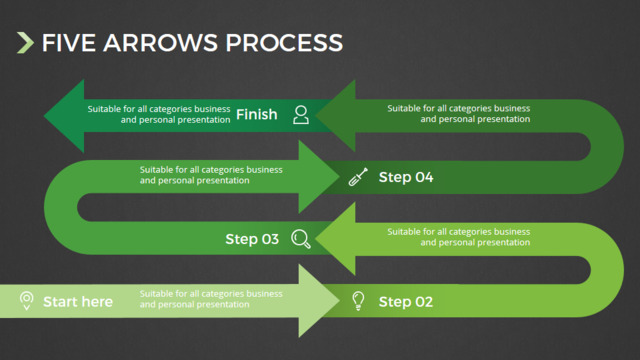 FIVE ARROWS PROCESS

Suitable for all categories business and personal presentation

Finish

Suitable for all categories business and personal presentation

Suitable for all categories business and personal presentation

Step 04

Step 03

Suitable for all categories business and personal presentation

Start here

Suitable for all categories business and personal presentation

Step 02