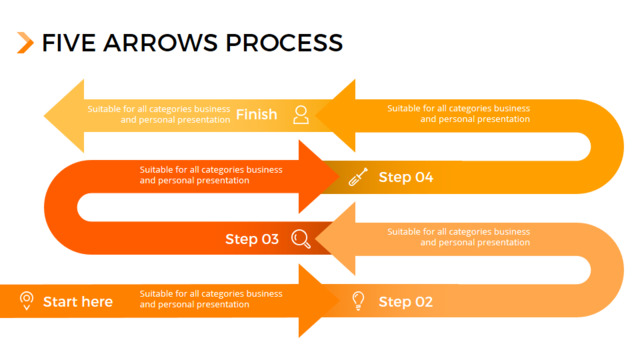 FIVE ARROWS PROCESS

Suitable for all categories business and personal presentation

Finish

Suitable for all categories business and personal presentation

Suitable for all categories business and personal presentation

Step 04

Step 03

Suitable for all categories business and personal presentation

Start here

Suitable for all categories business and personal presentation

Step 02