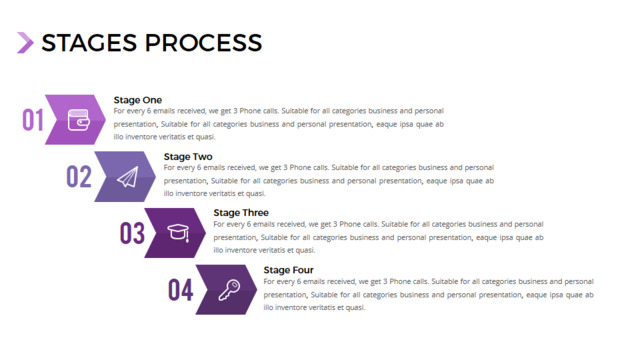 STAGES PROCESS

01

Stage One
For every 6 emails received, we get 3 Phone calls. Suitable for all categories business and personal presentation, Suitable for all categories business and personal presentation, eaque ipsa quae ab illo inventore veritatis et quasi.

02

Stage Two
For every 6 emails received, we get 3 Phone calls. Suitable for all categories business and personal presentation, Suitable for all categories business and personal presentation, eaque ipsa quae ab illo inventore veritatis et quasi.

03

Stage Three
For every 6 emails received, we get 3 Phone calls. Suitable for all categories business and personal presentation, Suitable for all categories business and personal presentation, eaque ipsa quae ab illo inventore veritatis et quasi.

04

Stage Four
For every 6 emails received, we get 3 Phone calls. Suitable for all categories business and personal presentation, Suitable for all categories business and personal presentation, eaque ipsa quae ab illo inventore veritatis et quasi.