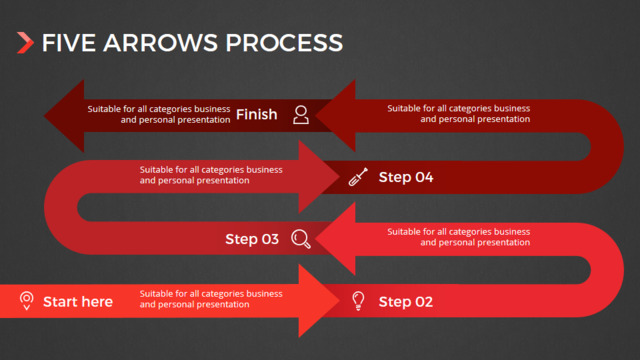 FIVE ARROWS PROCESS

Suitable for all categories business and personal presentation

Finish

Suitable for all categories business and personal presentation

Suitable for all categories business and personal presentation

Step 04

Step 03

Suitable for all categories business and personal presentation

Start here

Suitable for all categories business and personal presentation

Step 02