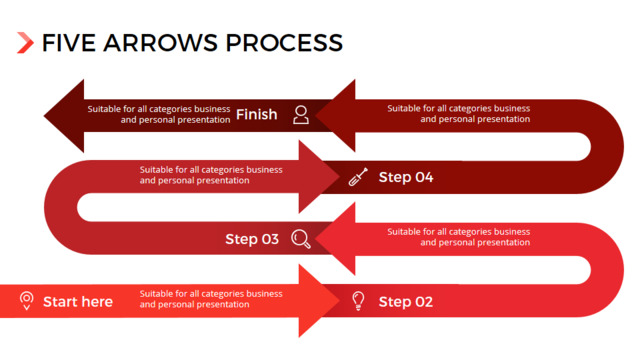 FIVE ARROWS PROCESS

Suitable for all categories business and personal presentation Finish

Suitable for all categories business and personal presentation

Suitable for all categories business and personal presentation

Step 04

Step 03

Suitable for all categories business and personal presentation

Start here

Suitable for all categories business and personal presentation

Step 02