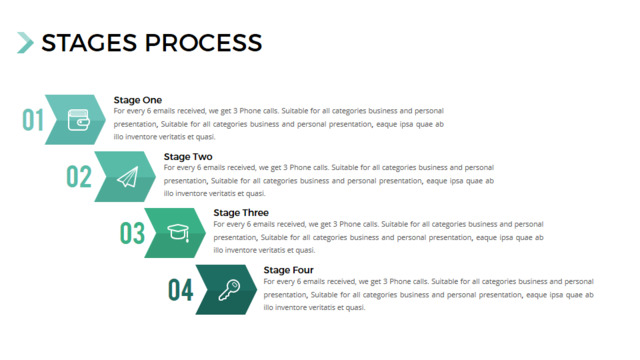 STAGES PROCESS

01

Stage One
For every 6 emails received, we get 3 Phone calls. Suitable for all categories business and personal presentation, Suitable for all categories business and personal presentation, eaque ipsa quae ab illo inventore veritatis et quasi.

02

Stage Two
For every 6 emails received, we get 3 Phone calls. Suitable for all categories business and personal presentation, Suitable for all categories business and personal presentation, eaque ipsa quae ab illo inventore veritatis et quasi.

03

Stage Three
For every 6 emails received, we get 3 Phone calls. Suitable for all categories business and personal presentation, Suitable for all categories business and personal presentation, eaque ipsa quae ab illo inventore veritatis et quasi.

04

Stage Four
For every 6 emails received, we get 3 Phone calls. Suitable for all categories business and personal presentation, Suitable for all categories business and personal presentation, eaque ipsa quae ab illo inventore veritatis et quasi.