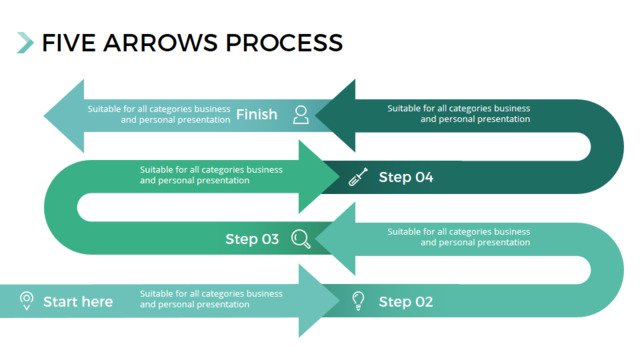 FIVE ARROWS PROCESS

Suitable for all categories business and personal presentation

Finish

Suitable for all categories business and personal presentation

Suitable for all categories business and personal presentation

Step 04

Step 03

Suitable for all categories business and personal presentation

Start here

Suitable for all categories business and personal presentation

Step 02