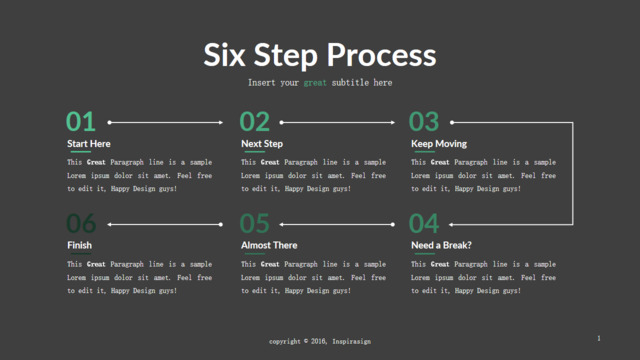 Six Step Process

Insert your great subtitle here

01

Start Here

This Great Paragraph line is a sample Lorem ipsum dolor sit amet. Feel free to edit it, Happy Design guys!

02

Next Step

This Great Paragraph line is a sample Lorem ipsum dolor sit amet. Feel free to edit it, Happy Design guys!

03

Keep Moving

This Great Paragraph line is a sample Lorem ipsum dolor sit amet. Feel free to edit it, Happy Design guys!

06

Finish

This Great Paragraph line is a sample Lorem ipsum dolor sit amet. Feel free to edit it, Happy Design guys!

05

Almost There

This Great Paragraph line is a sample Lorem ipsum dolor sit amet. Feel free to edit it, Happy Design guys!

04

Need a Break?

This Great Paragraph line is a sample Lorem ipsum dolor sit amet. Feel free to edit it, Happy Design guys!

copyright © 2016, Inspirasign

1