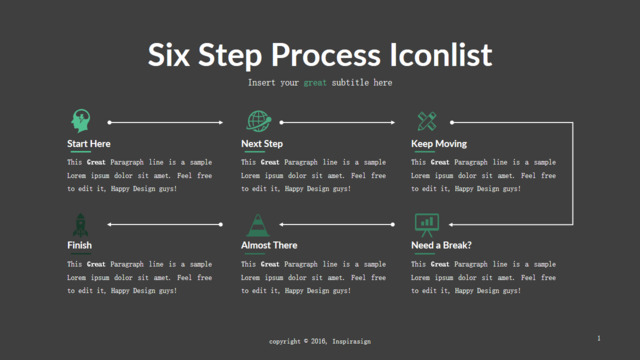 Six Step Process Iconlist

Insert your great subtitle here

Start Here

This Great Paragraph line is a sample Lorem ipsum dolor sit amet. Feel free to edit it, Happy Design guys!

Next Step

This Great Paragraph line is a sample Lorem ipsum dolor sit amet. Feel free to edit it, Happy Design guys!

Keep Moving

This Great Paragraph line is a sample Lorem ipsum dolor sit amet. Feel free to edit it, Happy Design guys!

Finish

This Great Paragraph line is a sample Lorem ipsum dolor sit amet. Feel free to edit it, Happy Design guys!

Almost There

This Great Paragraph line is a sample Lorem ipsum dolor sit amet. Feel free to edit it, Happy Design guys!

Need a Break?

This Great Paragraph line is a sample Lorem ipsum dolor sit amet. Feel free to edit it, Happy Design guys!

copyright © 2016, Inspirasign

1