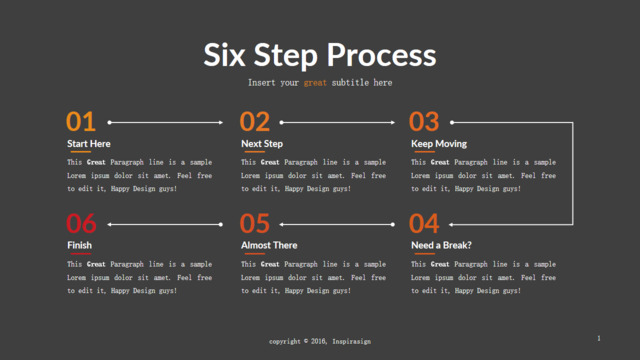 Six Step Process

Insert your great subtitle here

01

Start Here

This Great Paragraph line is a sample Lorem ipsum dolor sit amet. Feel free to edit it, Happy Design guys!

02

Next Step

This Great Paragraph line is a sample Lorem ipsum dolor sit amet. Feel free to edit it, Happy Design guys!

03

Keep Moving

This Great Paragraph line is a sample Lorem ipsum dolor sit amet. Feel free to edit it, Happy Design guys!

06

Finish

This Great Paragraph line is a sample Lorem ipsum dolor sit amet. Feel free to edit it, Happy Design guys!

05

Almost There

This Great Paragraph line is a sample Lorem ipsum dolor sit amet. Feel free to edit it, Happy Design guys!

04

Need a Break?

This Great Paragraph line is a sample Lorem ipsum dolor sit amet. Feel free to edit it, Happy Design guys!

copyright © 2016, Inspirasign

1