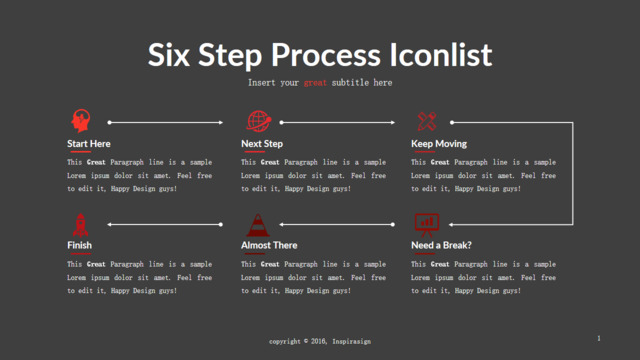 Six Step Process Iconlist

Insert your great subtitle here

Start Here

This Great Paragraph line is a sample Lorem ipsum dolor sit amet. Feel free to edit it, Happy Design guys!

Next Step

This Great Paragraph line is a sample Lorem ipsum dolor sit amet. Feel free to edit it, Happy Design guys!

Keep Moving

This Great Paragraph line is a sample Lorem ipsum dolor sit amet. Feel free to edit it, Happy Design guys!

Finish

This Great Paragraph line is a sample Lorem ipsum dolor sit amet. Feel free to edit it, Happy Design guys!

Almost There

This Great Paragraph line is a sample Lorem ipsum dolor sit amet. Feel free to edit it, Happy Design guys!

Need a Break?

This Great Paragraph line is a sample Lorem ipsum dolor sit amet. Feel free to edit it, Happy Design guys!

copyright © 2016, Inspirasign

1