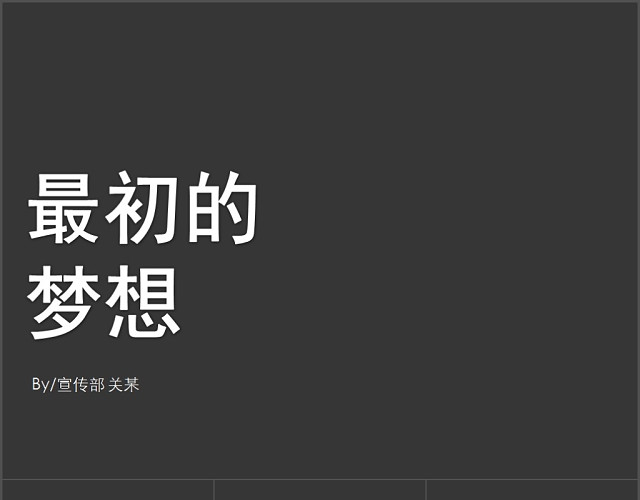 最初的
梦想

By/宣传部 关某