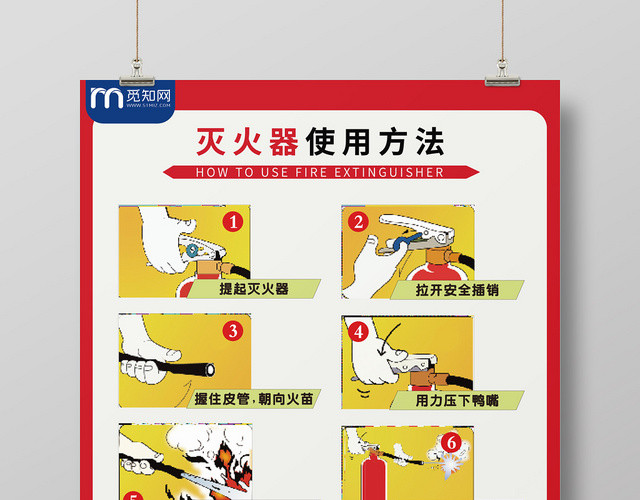 觅知网
WWW.51MIZ.COM

灭火器使用方法

HOW TO USE FIRE EXTINGUISHER

1
提起灭火器

2
拉开安全插销

3
握住皮管，朝向火苗

4
用力压下鸭嘴

5

6