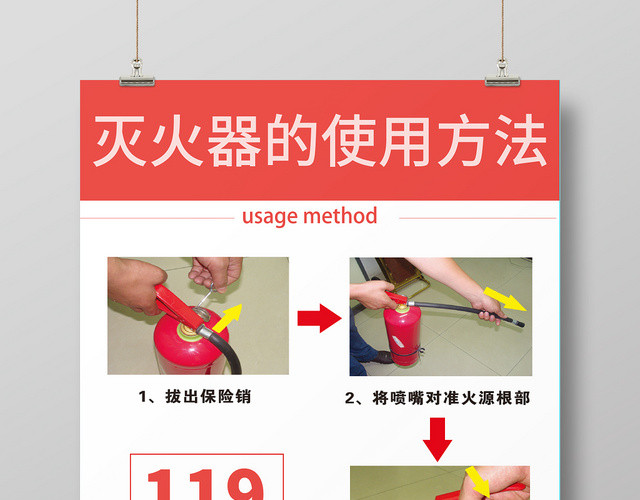 灭火器的使用方法

usage method

1、拔出保险销

2、将喷嘴对准火源根部

119