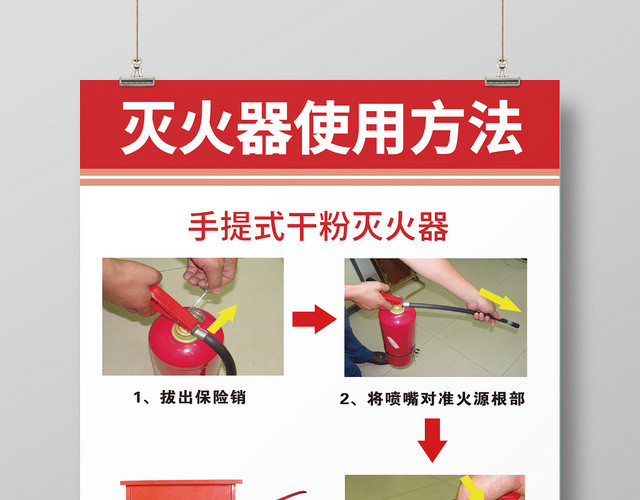 灭火器使用方法

手提式干粉灭火器

1、拔出保险销

2、将喷嘴对准火源根部