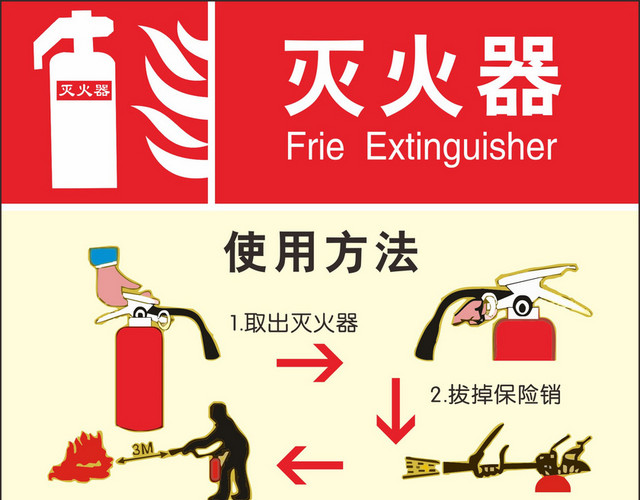 灭火器

灭火器
Frie Extinguisher

使用方法

1.取出灭火器

2.拔掉保险销

3M