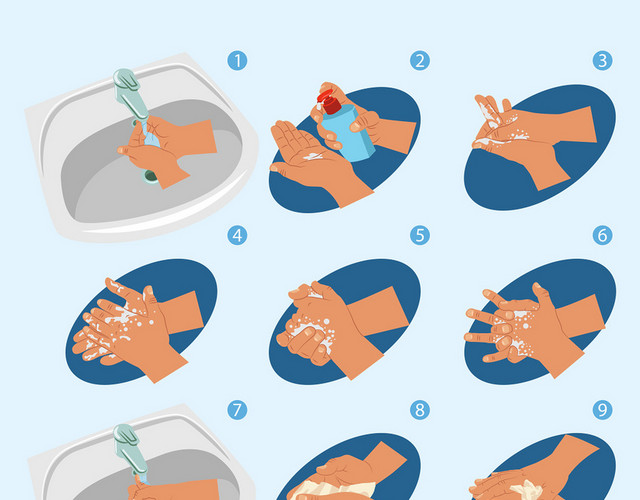 1
2
3
4
5
6
7
8
9